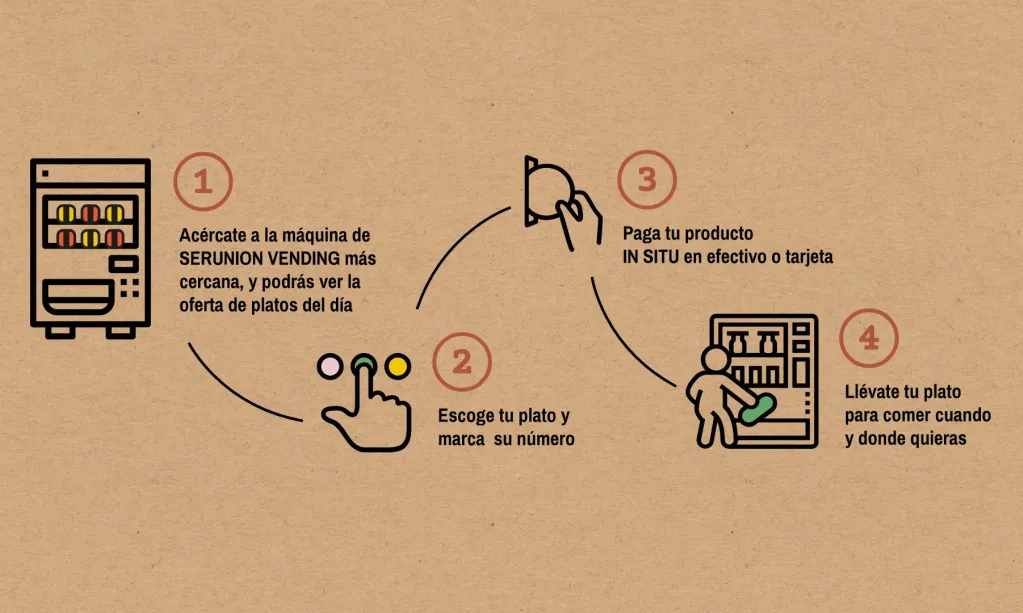 1

Acércate a la máquina de SERUNION VENDING más cercana, y podrás ver la oferta de platos del día

2

Escoge tu plato y marca su número

3

Paga tu producto IN SITU en efectivo o tarjeta

4

Llévate tu plato para comer cuando y donde quieras